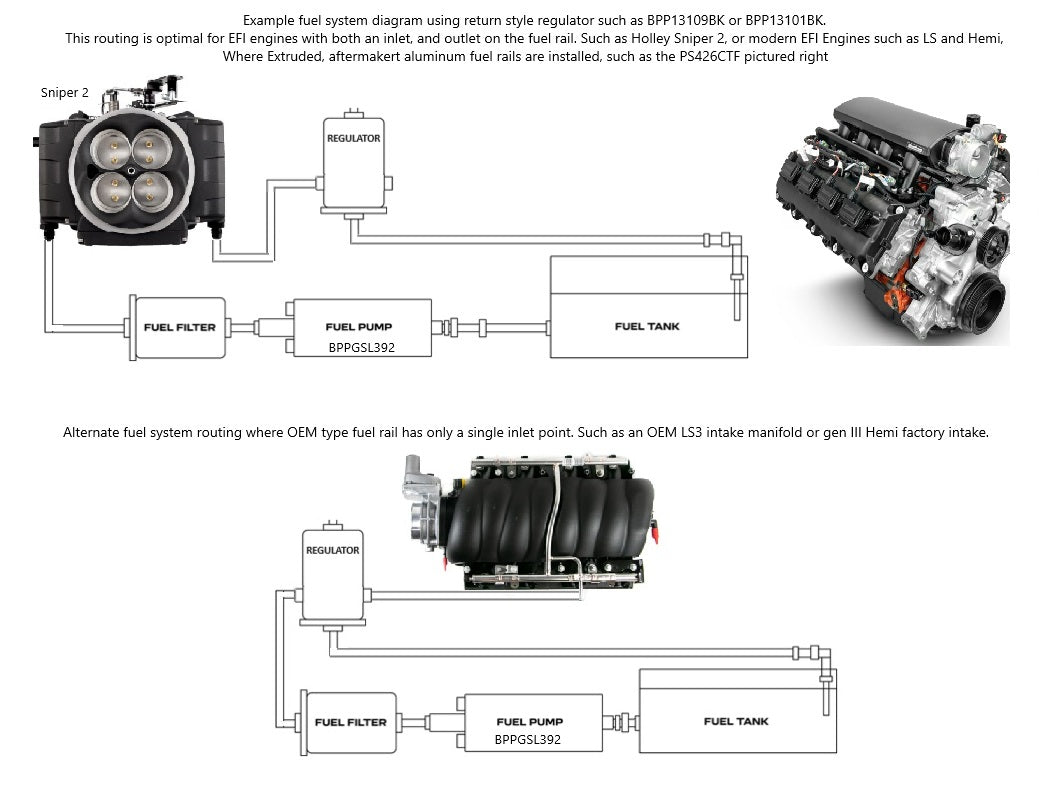 Example fuel system diagram using return style regulator such as BPP13109BK or BPP13101BK.
This routing is optimal for EFI engines with both an inlet, and outlet on the fuel rail. Such as Holley Sniper 2, or modern EFI Engines such as LS and Hemi, Where Extruded, aftermakert aluminum fuel rails are installed, such as the PS426CTF pictured right

Sniper 2

REGULATOR

FUEL FILTER

FUEL PUMP

BPPGSL392

FUEL TANK

Alternate fuel system routing where OEM type fuel rail has only a single inlet point. Such as an OEM LS3 intake manifold or gen III Hemi factory intake.

REGULATOR

FUEL FILTER

FUEL PUMP

BPPGSL392

FUEL TANK